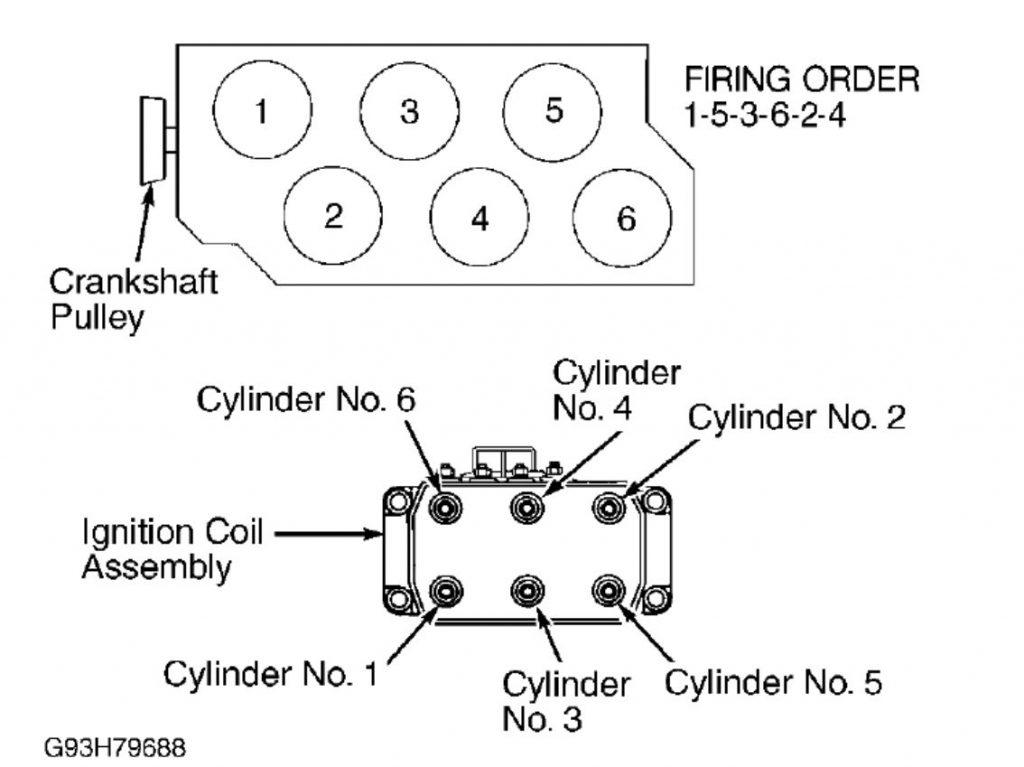 1
3
5
2
4
6

FIRING ORDER
1-5-3-6-2-4

Crankshaft Pulley

Cylinder No. 6
Cylinder No. 4
Cylinder No. 2

Ignition Coil Assembly

Cylinder No. 1
Cylinder No. 3
Cylinder No. 5

G93H79688