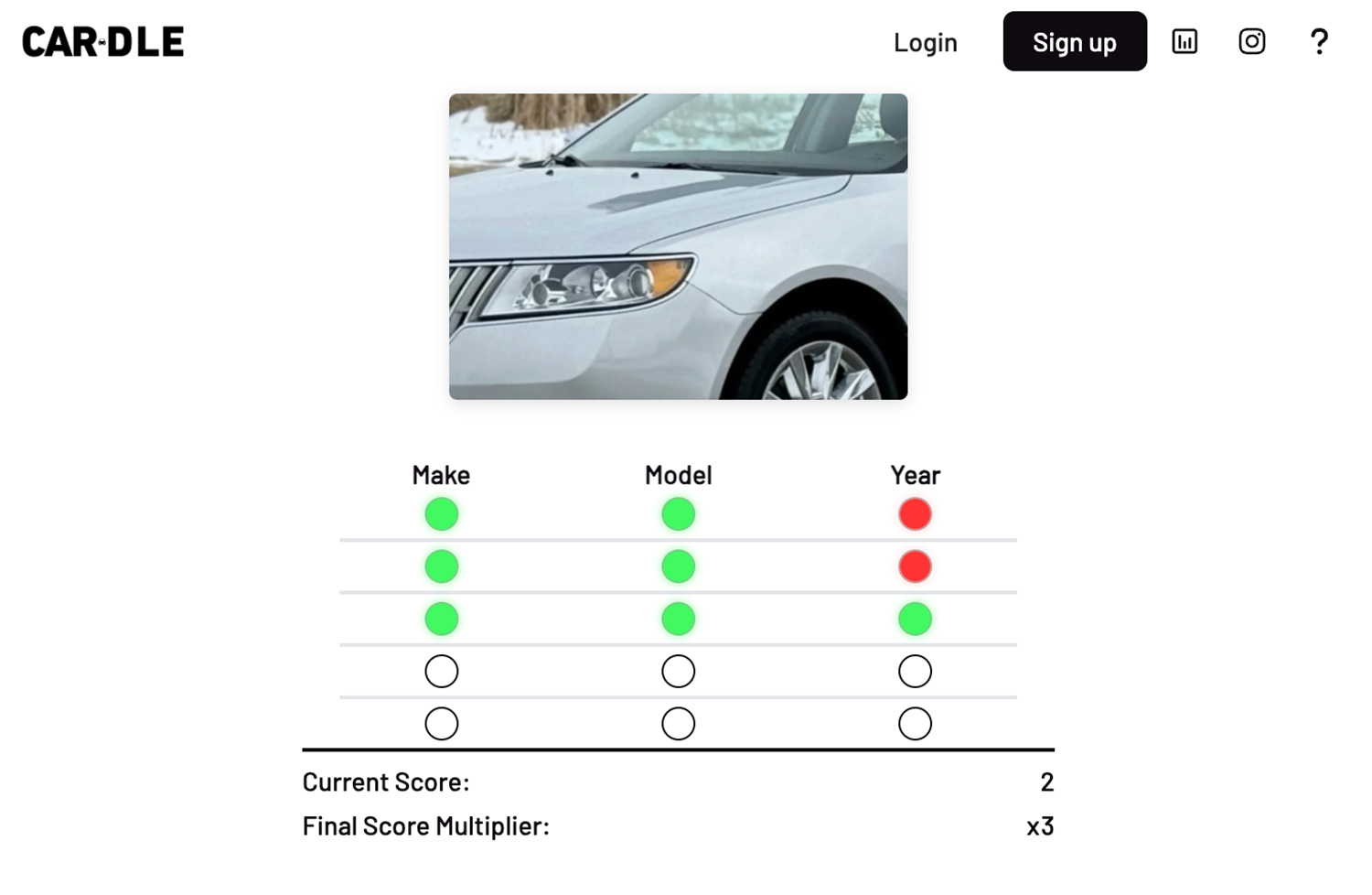 CAR-DLE

Login

Sign up

?

Make

Model

Year

Current Score: 2

Final Score Multiplier: x3