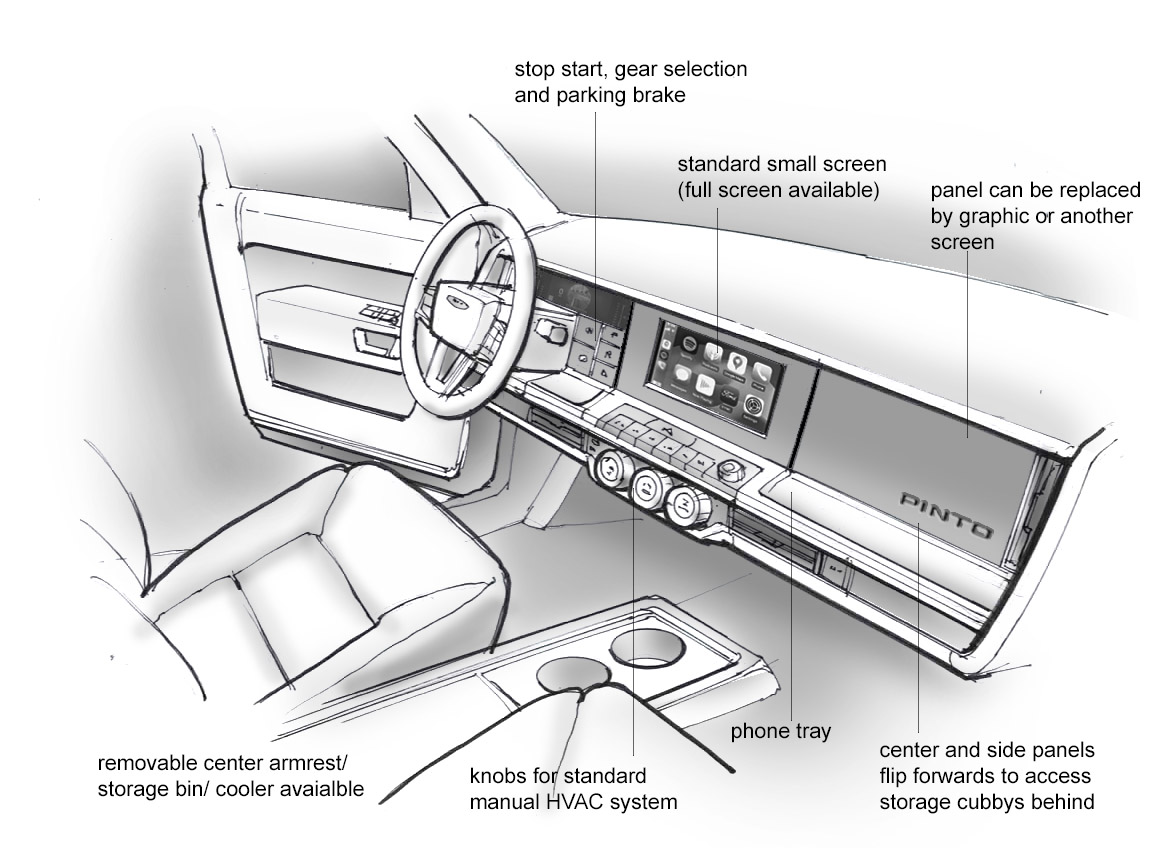 stop start, gear selection and parking brake

standard small screen (full screen available)

panel can be replaced by graphic or another screen

PINTO

removable center armrest/ storage bin/ cooler avaialble

knobs for standard manual HVAC system

phone tray

center and side panels flip forwards to access storage cubbys behind