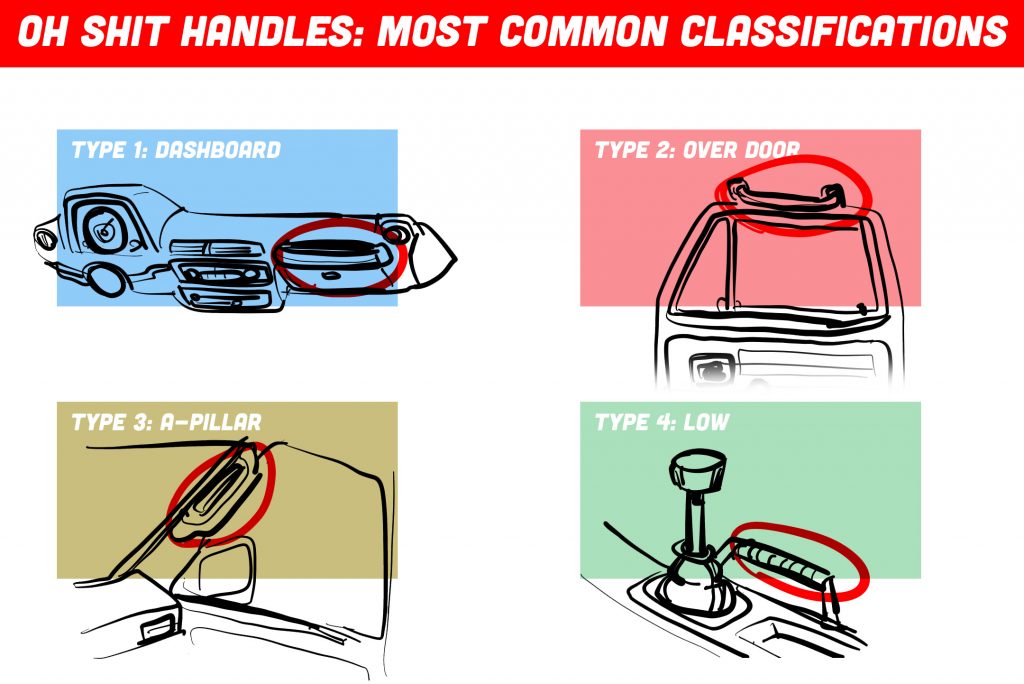 OH SHIT HANDLES: MOST COMMON CLASSIFICATIONS

TYPE 1: DASHBOARD

TYPE 2: OVER DOOR

TYPE 3: A-PILLAR

TYPE 4: LOW