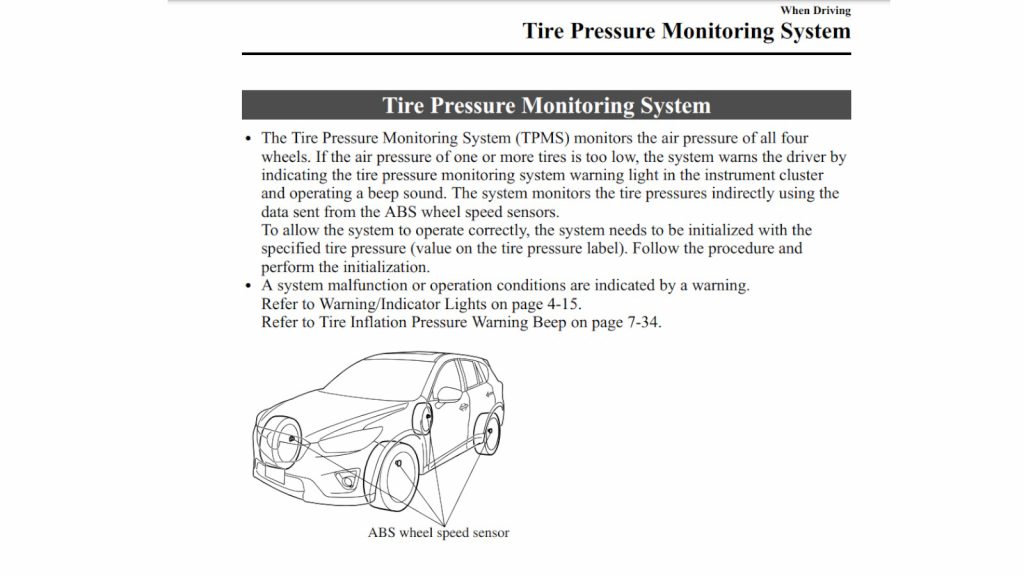 When Driving
Tire Pressure Monitoring System

Tire Pressure Monitoring System

• The Tire Pressure Monitoring System (TPMS) monitors the air pressure of all four wheels. If the air pressure of one or more tires is too low, the system warns the driver by indicating the tire pressure monitoring system warning light in the instrument cluster and operating a beep sound. The system monitors the tire pressures indirectly using the data sent from the ABS wheel speed sensors.
To allow the system to operate correctly, the system needs to be initialized with the specified tire pressure (value on the tire pressure label). Follow the procedure and perform the initialization.
• A system malfunction or operation conditions are indicated by a warning.
Refer to Warning/Indicator Lights on page 4-15.
Refer to Tire Inflation Pressure Warning Beep on page 7-34.

ABS wheel speed sensor