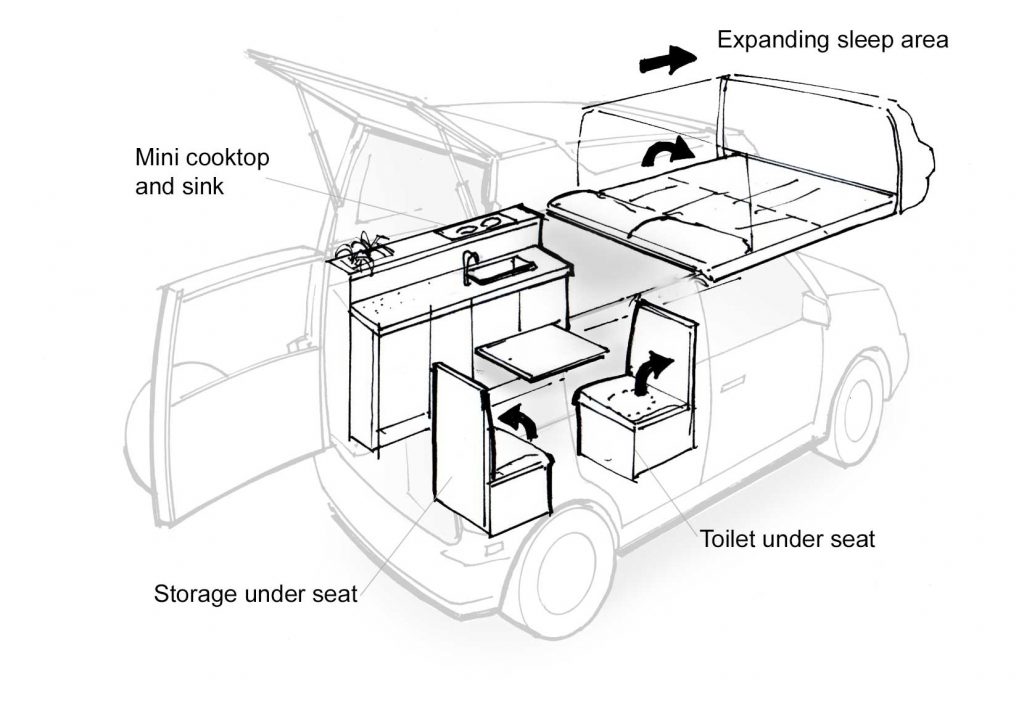 Expanding sleep area

Mini cooktop and sink

Toilet under seat

Storage under seat