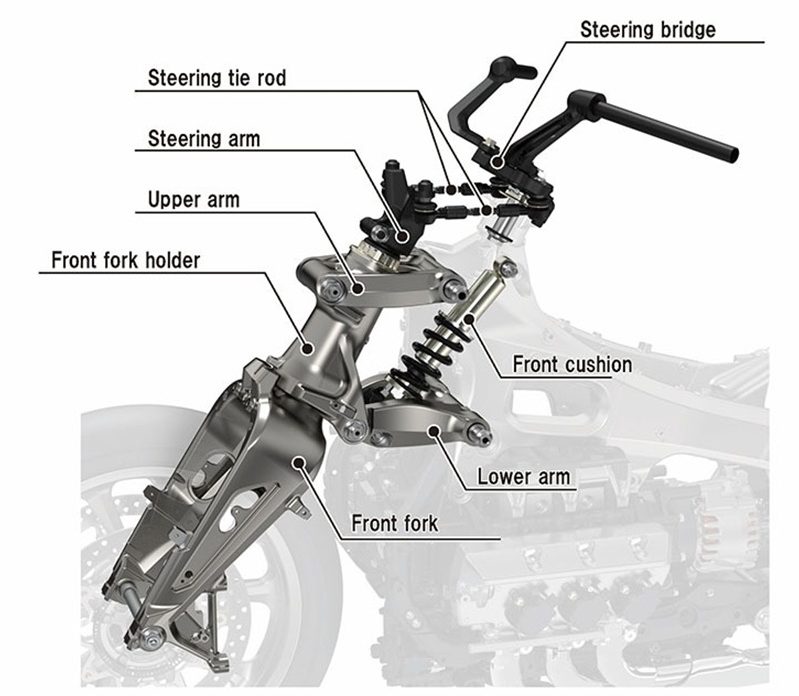 Steering bridge
Steering tie rod
Steering arm
Upper arm
Front fork holder
Front cushion
Lower arm
Front fork