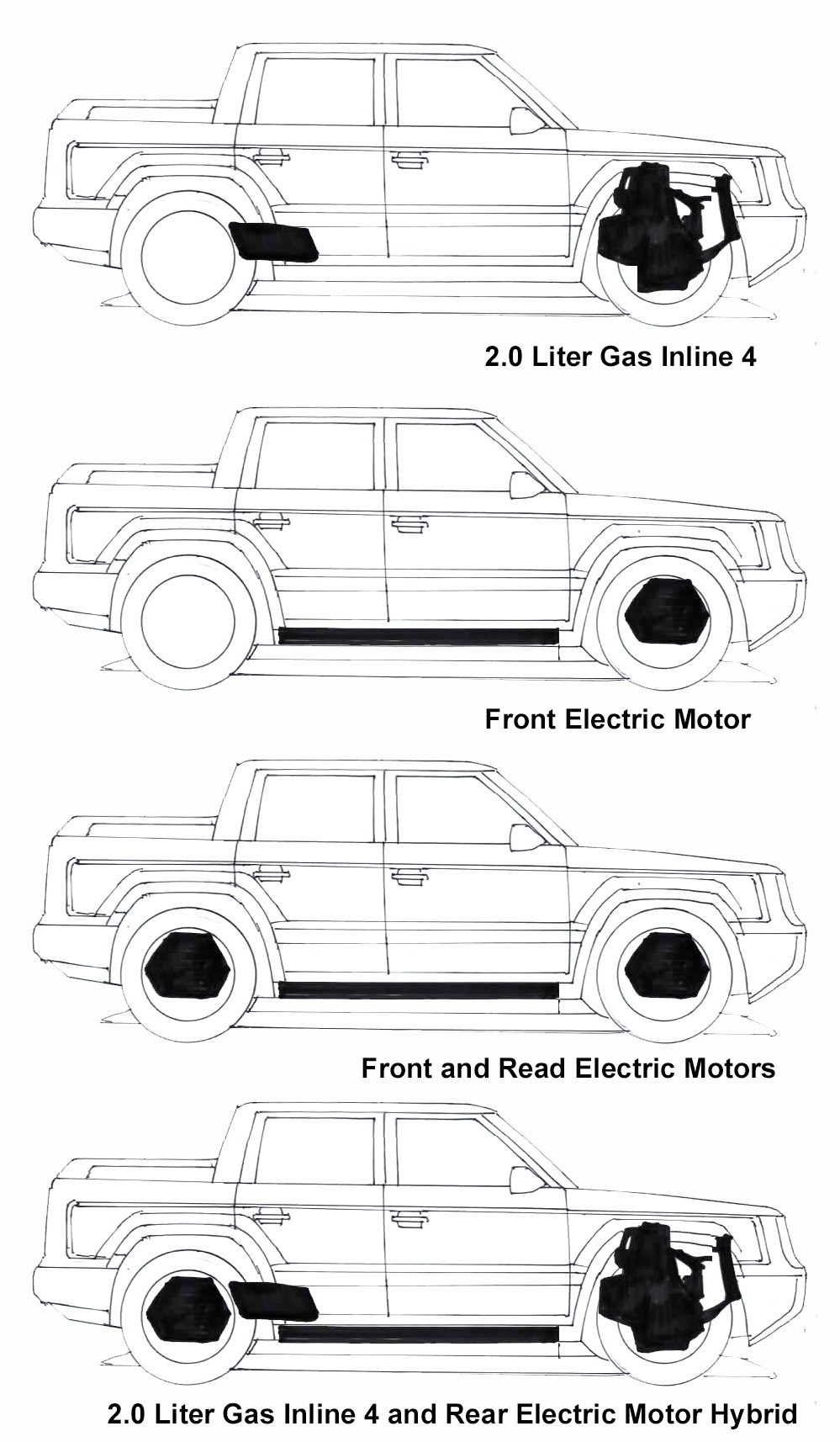 2.0 Liter Gas Inline 4

Front Electric Motor

Front and Read Electric Motors

2.0 Liter Gas Inline 4 and Rear Electric Motor Hybrid