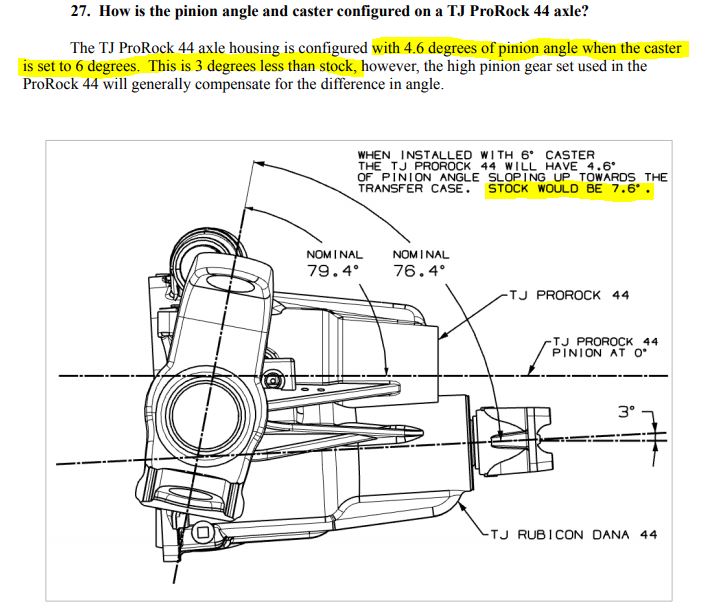 27. How is the pinion angle and caster configured on a TJ ProRock 44 axle?

The TJ ProRock 44 axle housing is configured with 4.6 degrees of pinion angle when the caster is set to 6 degrees. This is 3 degrees less than stock, however, the high pinion gear set used in the ProRock 44 will generally compensate for the difference in angle.

WHEN INSTALLED WITH 6° CASTER THE TJ PROROCK 44 WILL HAVE 4.6° OF PINION ANGLE SLOPING UP TOWARDS THE TRANSFER CASE. STOCK WOULD BE 7.6°.

NOMINAL
79.4°

NOMINAL
76.4°

TJ PROROCK 44

TJ PROROCK 44
PINION AT 0°

3°

TJ RUBICON DANA 44