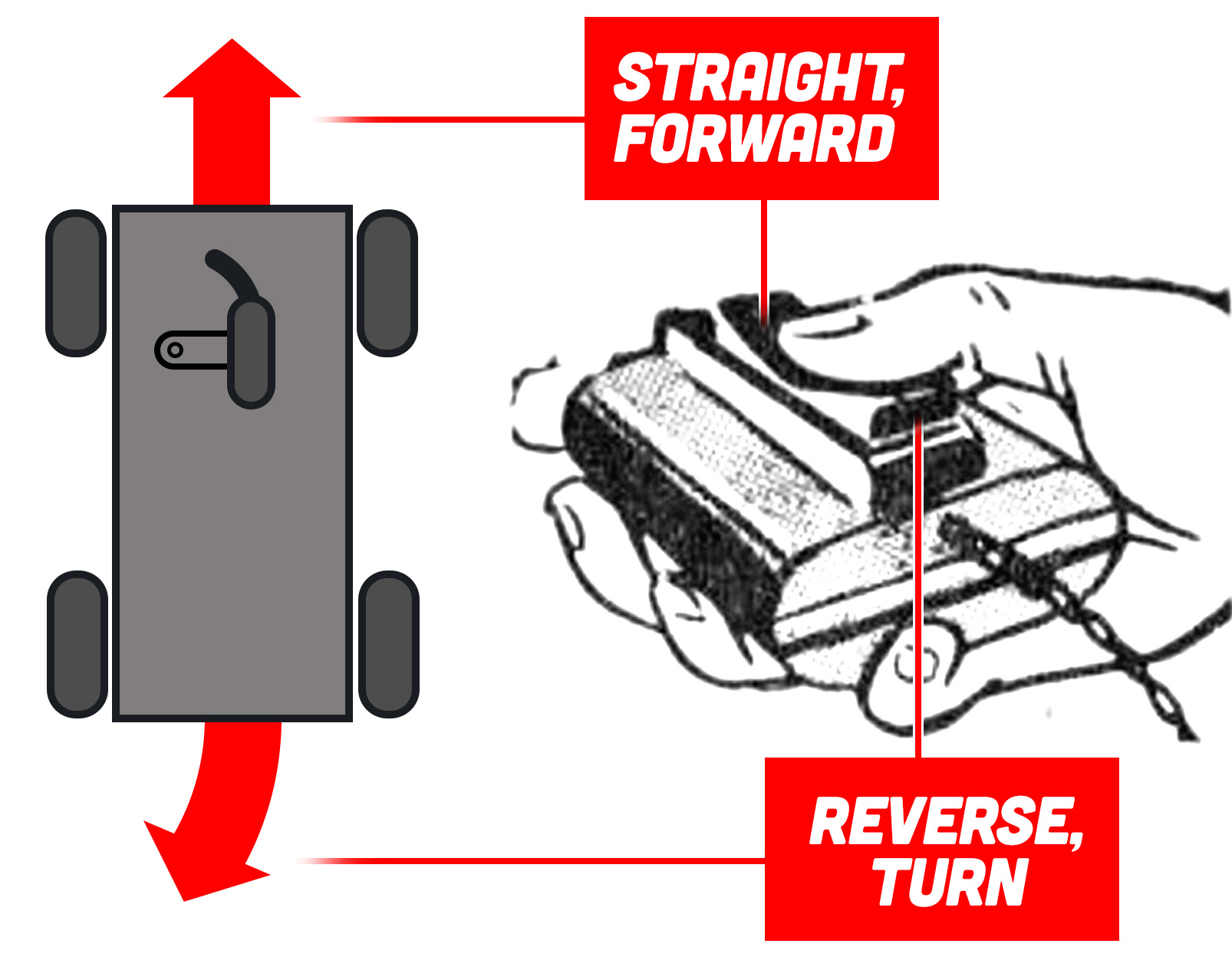 STRAIGHT, FORWARD

REVERSE, TURN