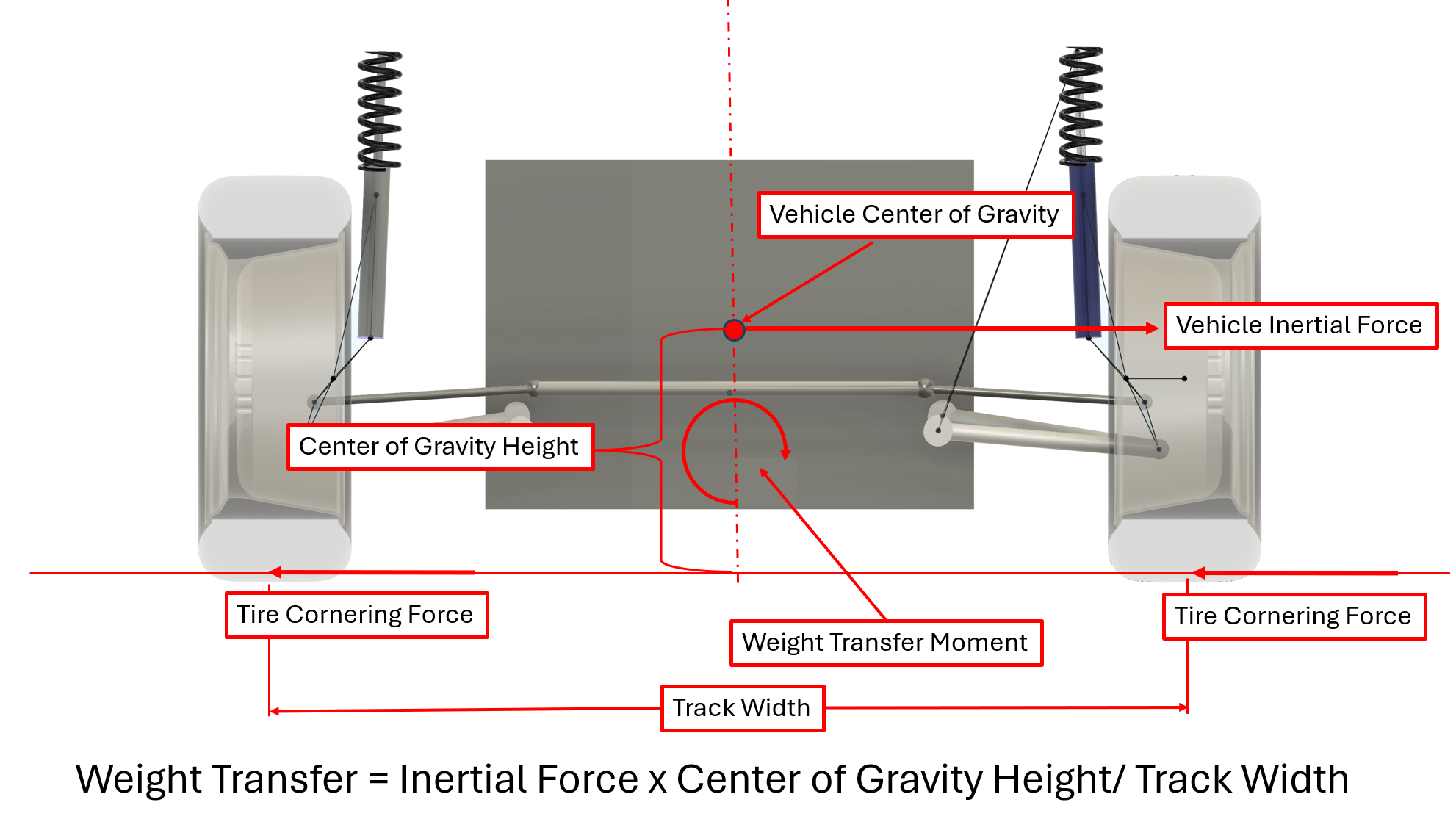 Vehicle Center of Gravity

Vehicle Inertial Force

Center of Gravity Height

Tire Cornering Force

Weight Transfer Moment

Tire Cornering Force

Track Width

Weight Transfer = Inertial Force x Center of Gravity Height/ Track Width