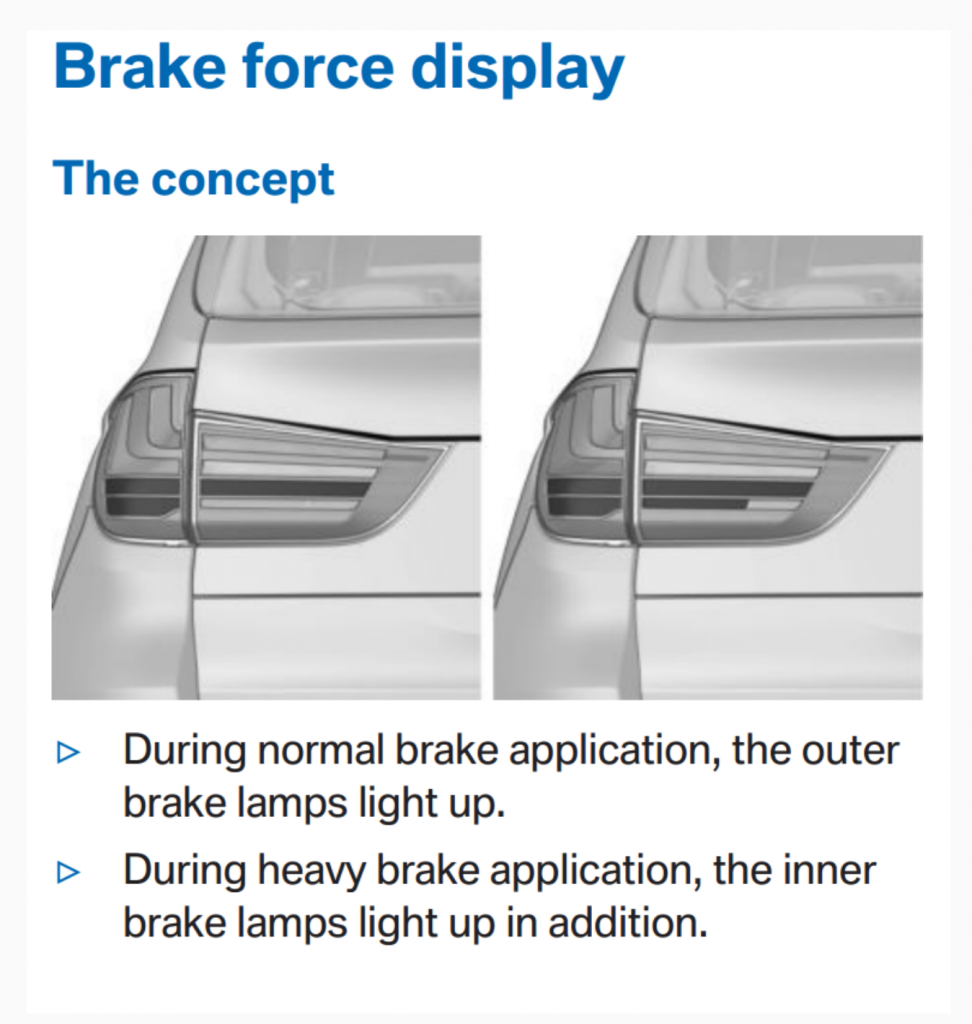 Brake force display

The concept

▷ During normal brake application, the outer brake lamps light up.

▷ During heavy brake application, the inner brake lamps light up in addition.