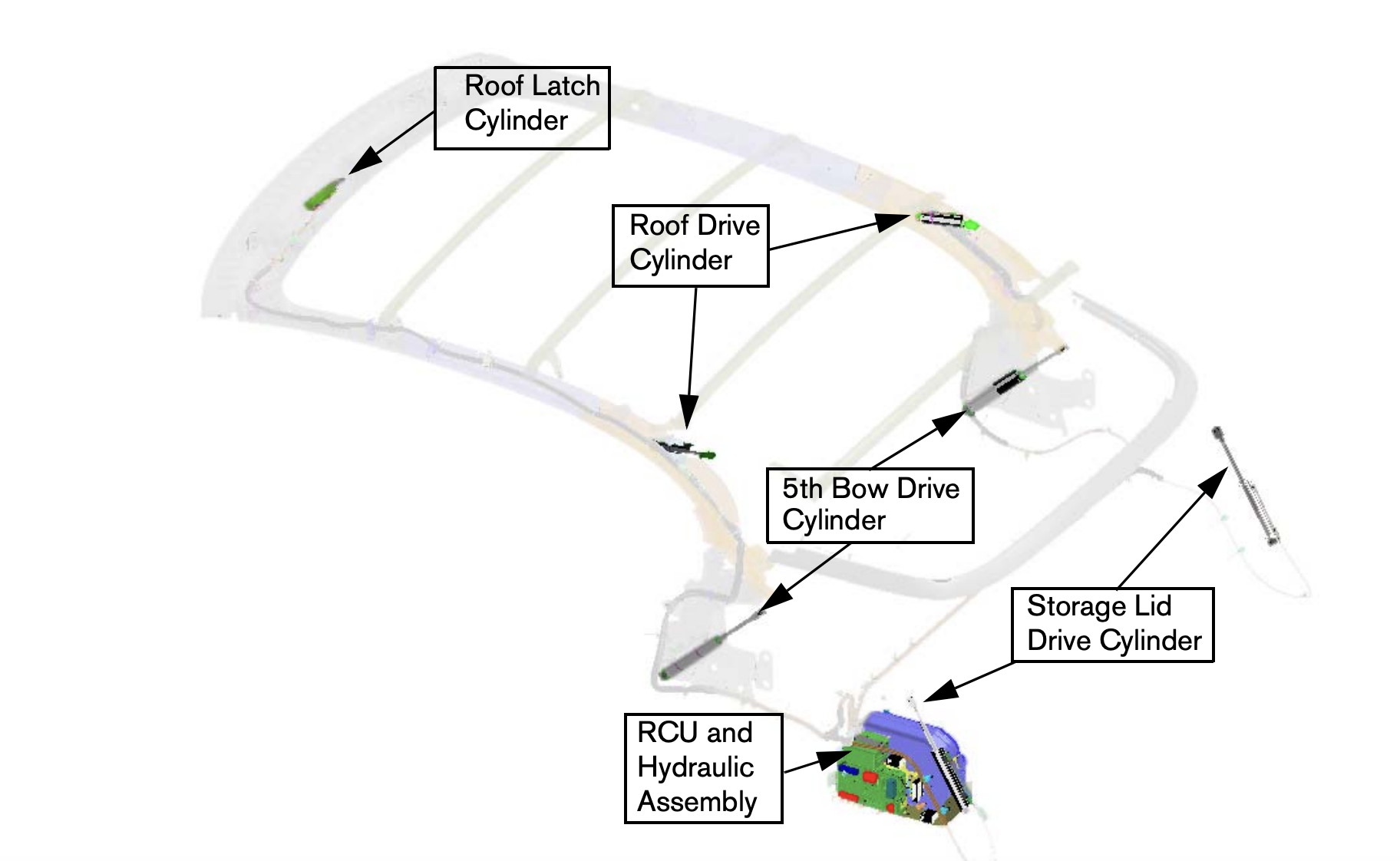 Roof Latch Cylinder

Roof Drive Cylinder

5th Bow Drive Cylinder

Storage Lid Drive Cylinder

RCU and Hydraulic Assembly