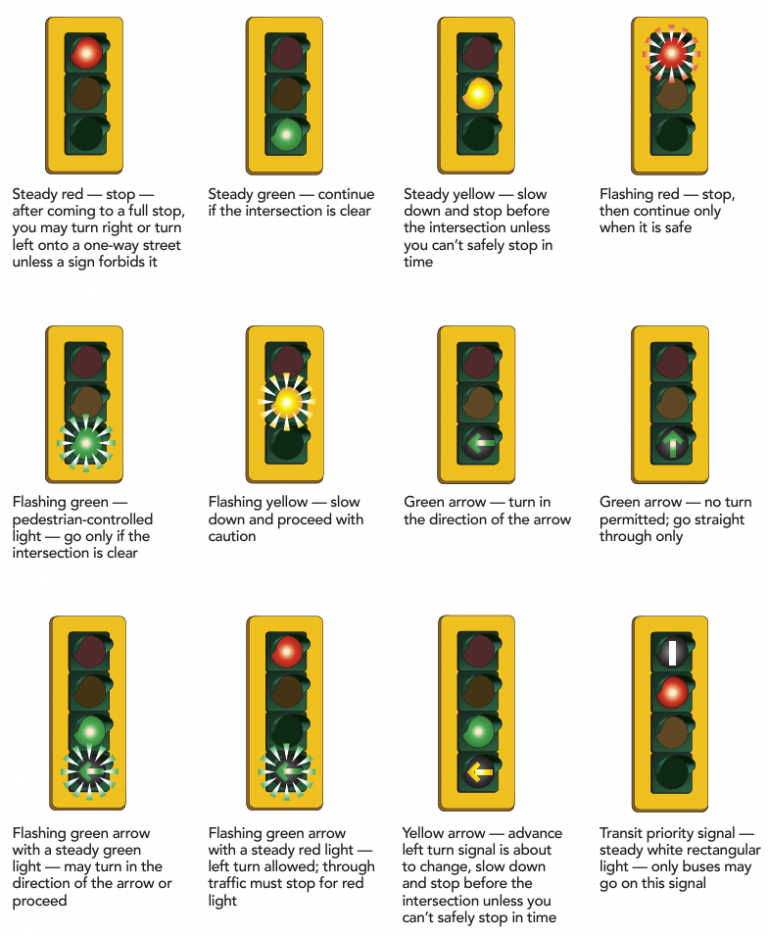 Steady red — stop — after coming to a full stop, you may turn right or turn left onto a one-way street unless a sign forbids it

Steady green — continue if the intersection is clear

Steady yellow — slow down and stop before the intersection unless you can't safely stop in time

Flashing red — stop, then continue only when it is safe

Flashing green — pedestrian-controlled light — go only if the intersection is clear

Flashing yellow — slow down and proceed with caution

Green arrow — turn in the direction of the arrow

Green arrow — no turn permitted; go straight through only

Flashing green arrow with a steady green light — may turn in the direction of the arrow or proceed

Flashing green arrow with a steady red light — left turn allowed; through traffic must stop for red light

Yellow arrow — advance left turn signal is about to change, slow down and stop before the intersection unless you can't safely stop in time

Transit priority signal — steady white rectangular light — only buses may go on this signal