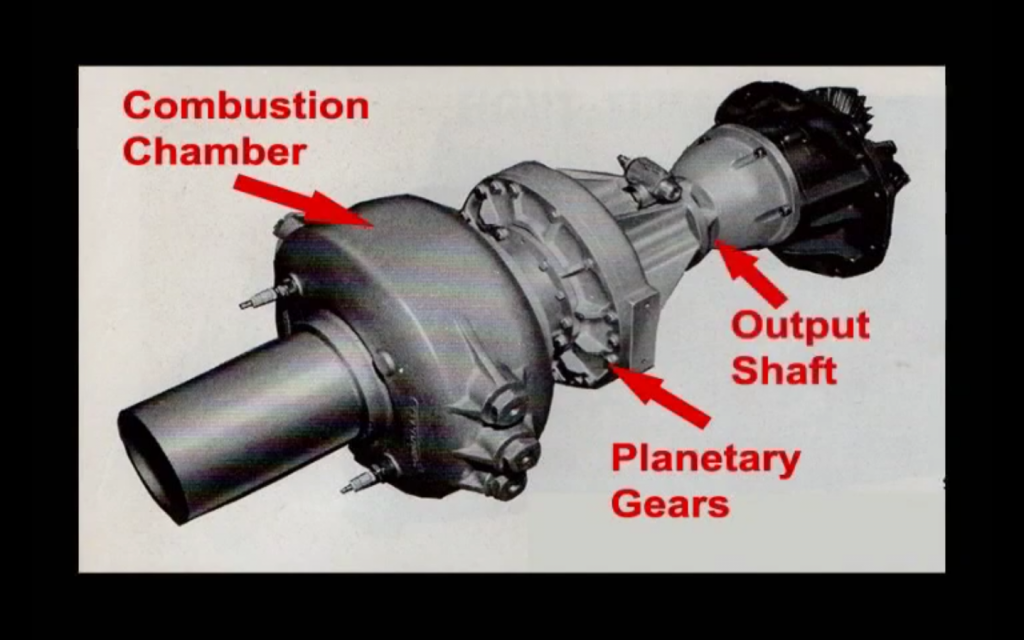 Combustion Chamber

Output Shaft

Planetary Gears