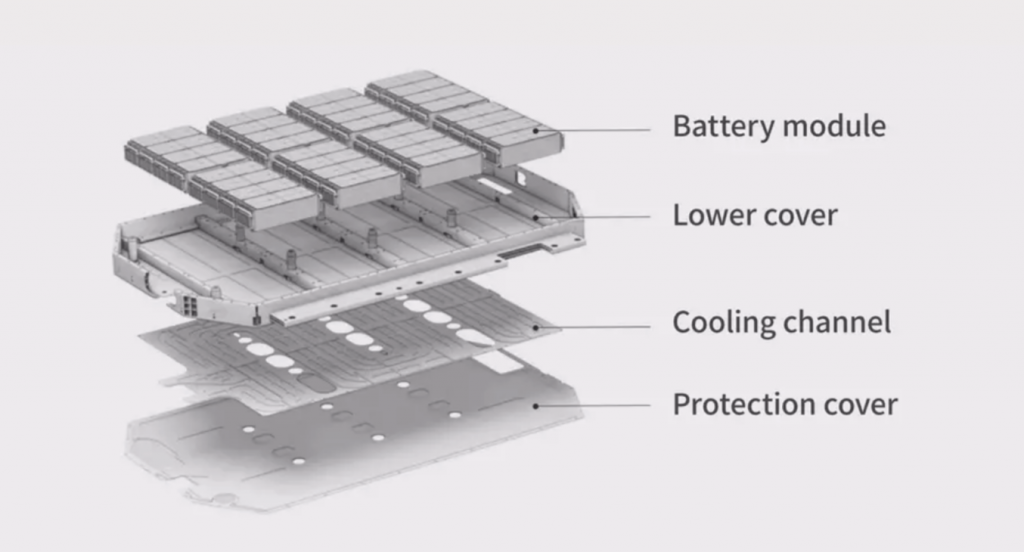 Battery module

Lower cover

Cooling channel

Protection cover