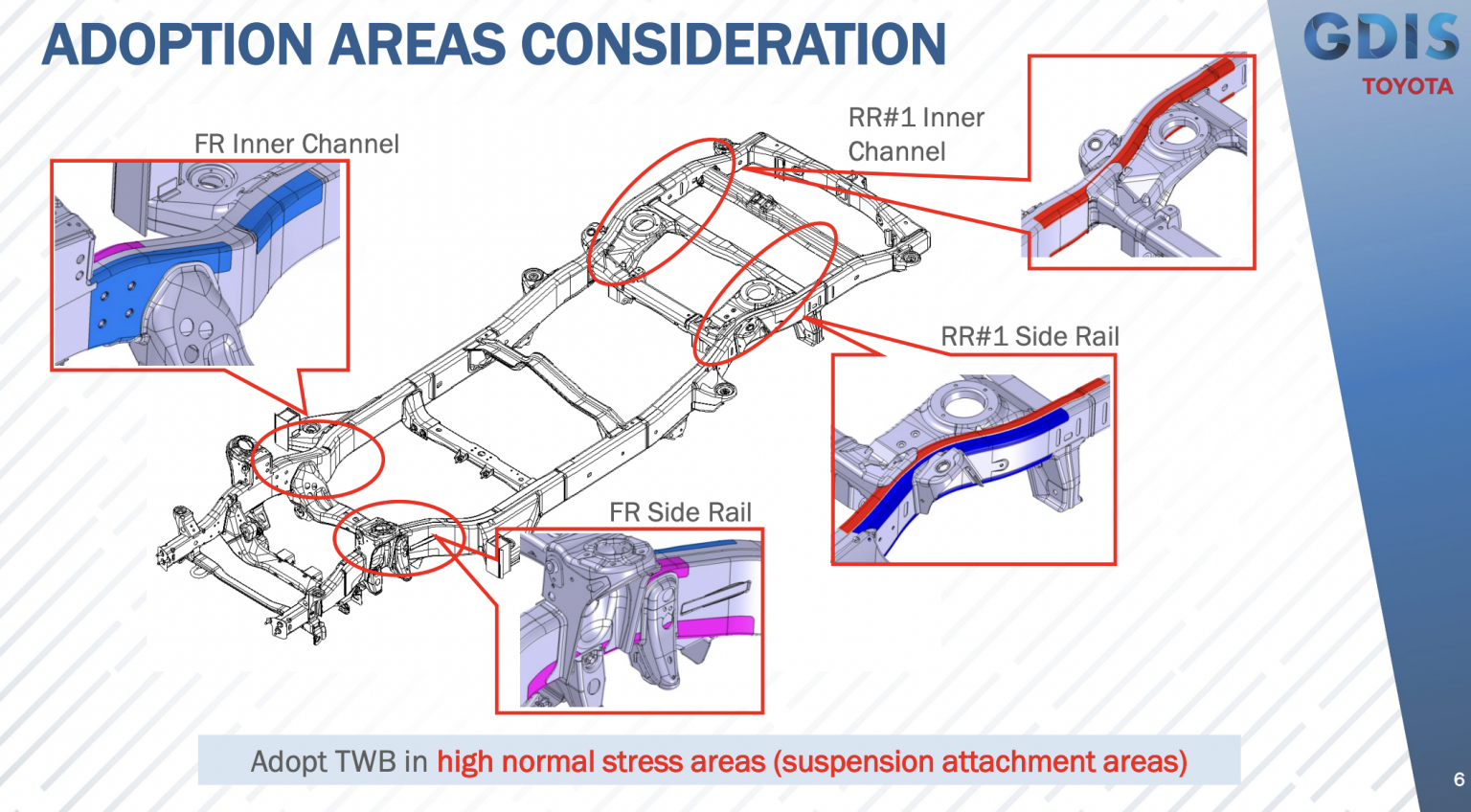 ADOPTION AREAS CONSIDERATION

GDIS
TOYOTA

FR Inner Channel

RR#1 Inner Channel

RR#1 Side Rail

FR Side Rail

Adopt TWB in high normal stress areas (suspension attachment areas)

6