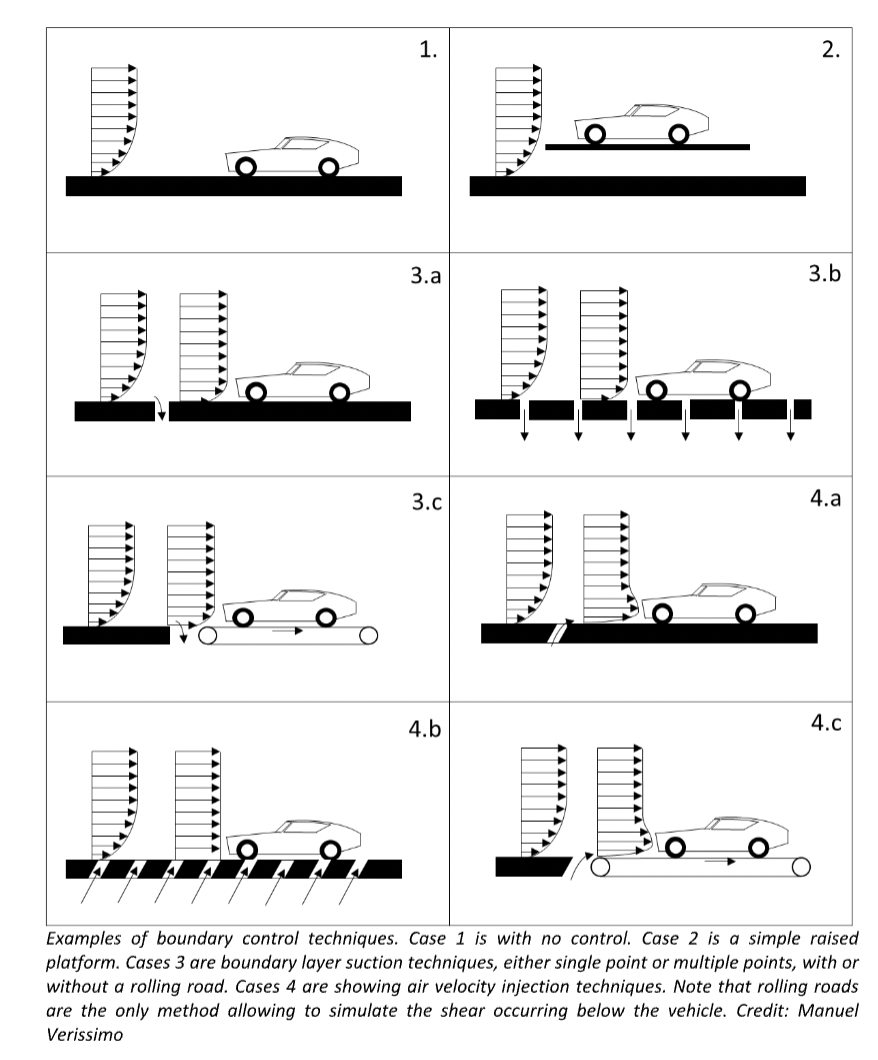 1.

2.

3.a

3.b

3.c

4.a

4.b

4.c

Examples of boundary control techniques. Case 1 is with no control. Case 2 is a simple raised platform. Cases 3 are boundary layer suction techniques, either single point or multiple points, with or without a rolling road. Cases 4 are showing air velocity injection techniques. Note that rolling roads are the only method allowing to simulate the shear occurring below the vehicle. Credit: Manuel Verissimo