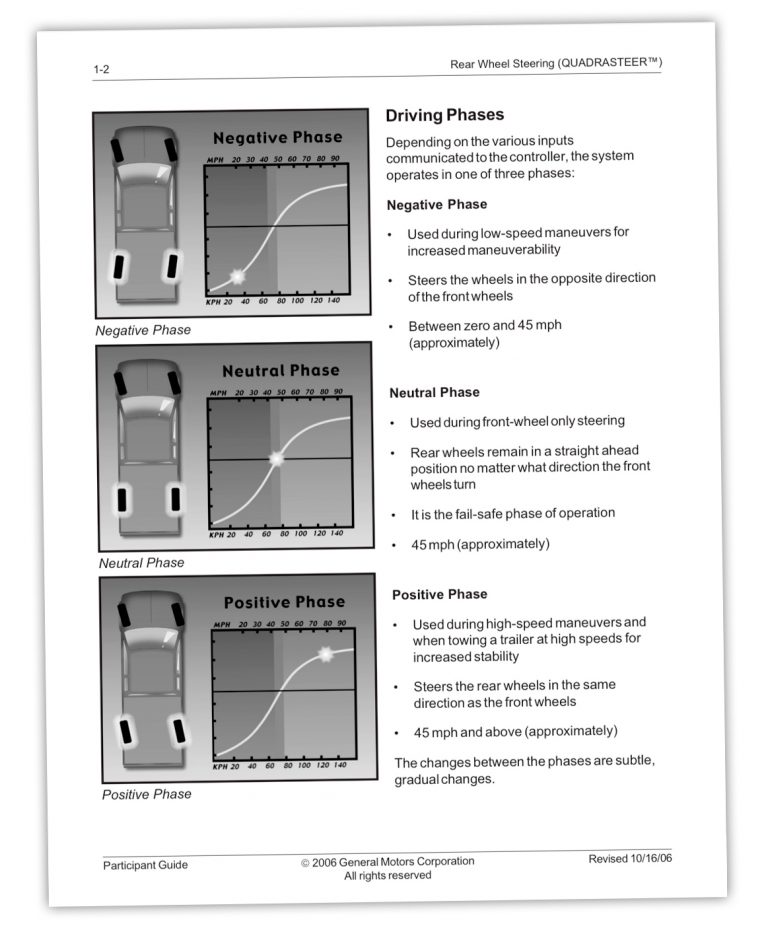 1-2

Rear Wheel Steering (QUADRASTEER™)

Negative Phase

MPH 20 30 40 50 60 70 80 90

KPH 20 40 60 80 100 120 140

Negative Phase

Neutral Phase

MPH 20 30 40 50 60 70 80 90

KPH 20 40 60 80 100 120 140

Neutral Phase

Positive Phase

MPH 20 30 40 50 60 70 80 90

KPH 20 40 60 80 100 120 140

Positive Phase

Driving Phases

Depending on the various inputs communicated to the controller, the system operates in one of three phases:

Negative Phase

• Used during low-speed maneuvers for increased maneuverability

• Steers the wheels in the opposite direction of the front wheels

• Between zero and 45 mph (approximately)

Neutral Phase

• Used during front-wheel only steering

• Rear wheels remain in a straight ahead position no matter what direction the front wheels turn

• It is the fail-safe phase of operation

• 45 mph (approximately)

Positive Phase

• Used during high-speed maneuvers and when towing a trailer at high speeds for increased stability

• Steers the rear wheels in the same direction as the front wheels

• 45 mph and above (approximately)

The changes between the phases are subtle, gradual changes.

Participant Guide

© 2006 General Motors Corporation
All rights reserved

Revised 10/16/06