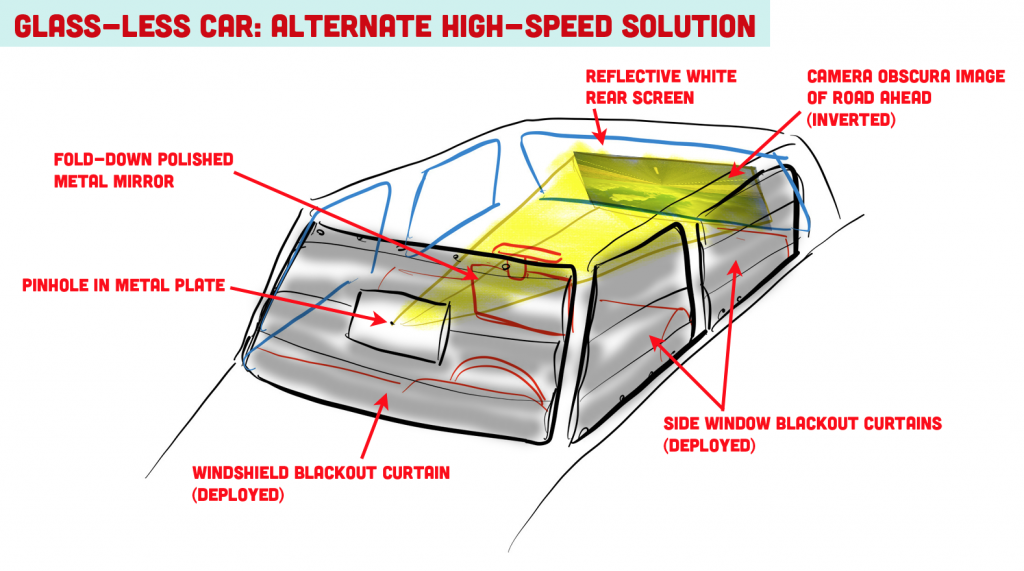 GLASS-LESS CAR: ALTERNATE HIGH-SPEED SOLUTION

REFLECTIVE WHITE REAR SCREEN

CAMERA OBSCURA IMAGE OF ROAD AHEAD (INVERTED)

FOLD-DOWN POLISHED METAL MIRROR

PINHOLE IN METAL PLATE

SIDE WINDOW BLACKOUT CURTAINS (DEPLOYED)

WINDSHIELD BLACKOUT CURTAIN (DEPLOYED)