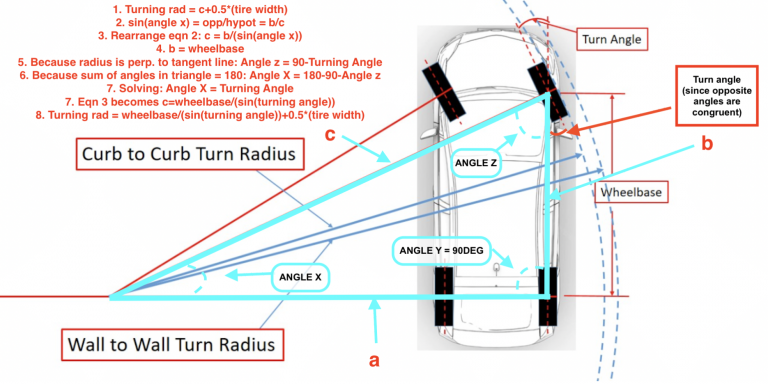 1. Turning rad = c+0.5*(tire width)
2. sin(angle x) = opp/hypot = b/c
3. Rearrange eqn 2: c = b/(sin(angle x))
4. b = wheelbase
5. Because radius is perp. to tangent line: Angle z = 90-Turning Angle
6. Because sum of angles in triangle = 180: Angle X = 180-90-Angle z
7. Solving: Angle X = Turning Angle
7. Eqn 3 becomes c=wheelbase/(sin(turning angle))
8. Turning rad = wheelbase/(sin(turning angle))+0.5*(tire width)

Turn Angle

Turn angle (since opposite angles are congruent)

c

b

Curb to Curb Turn Radius

ANGLE Z

Wheelbase

ANGLE Y = 90DEG

ANGLE X

Wall to Wall Turn Radius

a