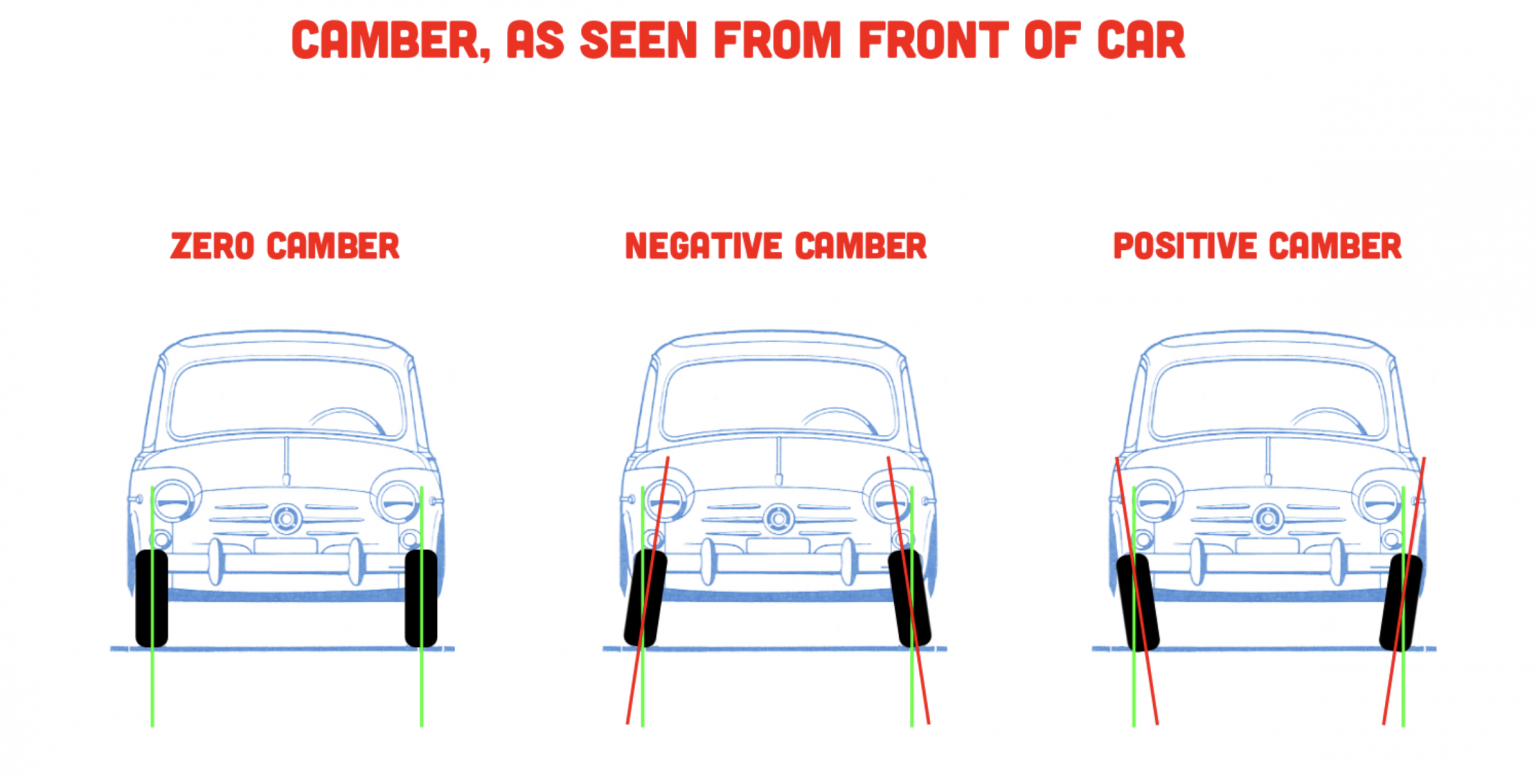 CAMBER, AS SEEN FROM FRONT OF CAR

ZERO CAMBER

NEGATIVE CAMBER

POSITIVE CAMBER