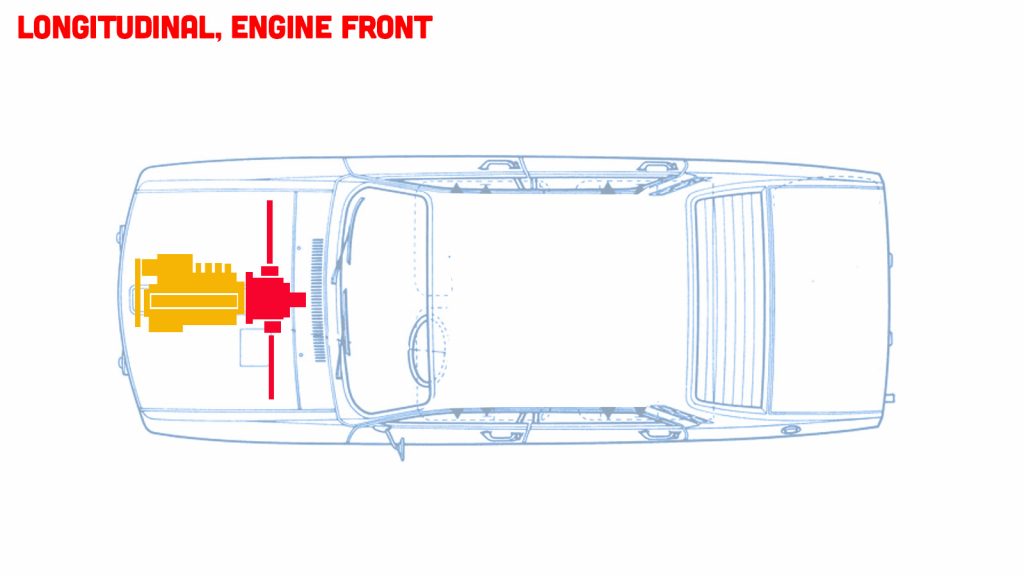 LONGITUDINAL, ENGINE FRONT