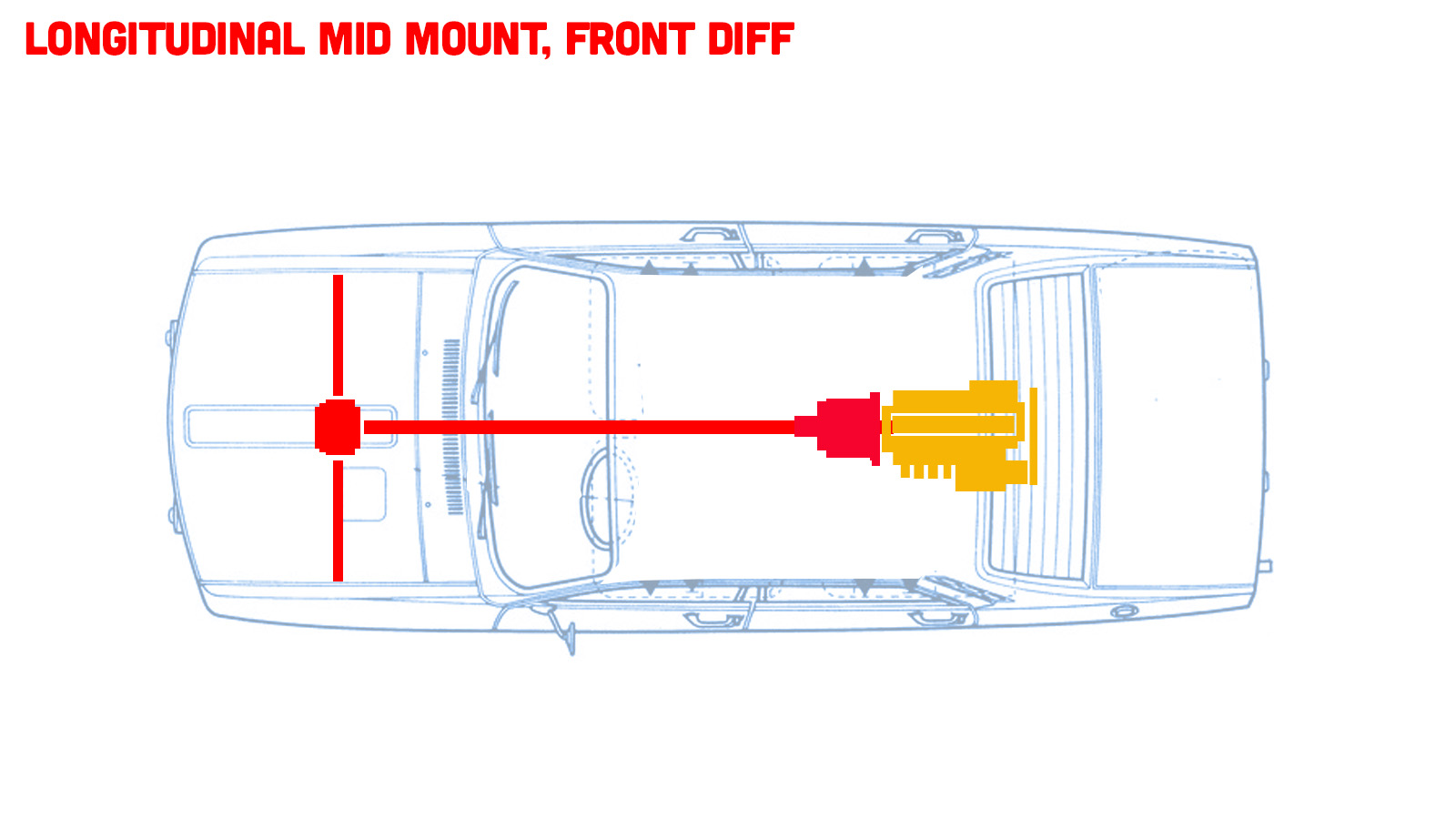 LONGITUDINAL MID MOUNT, FRONT DIFF