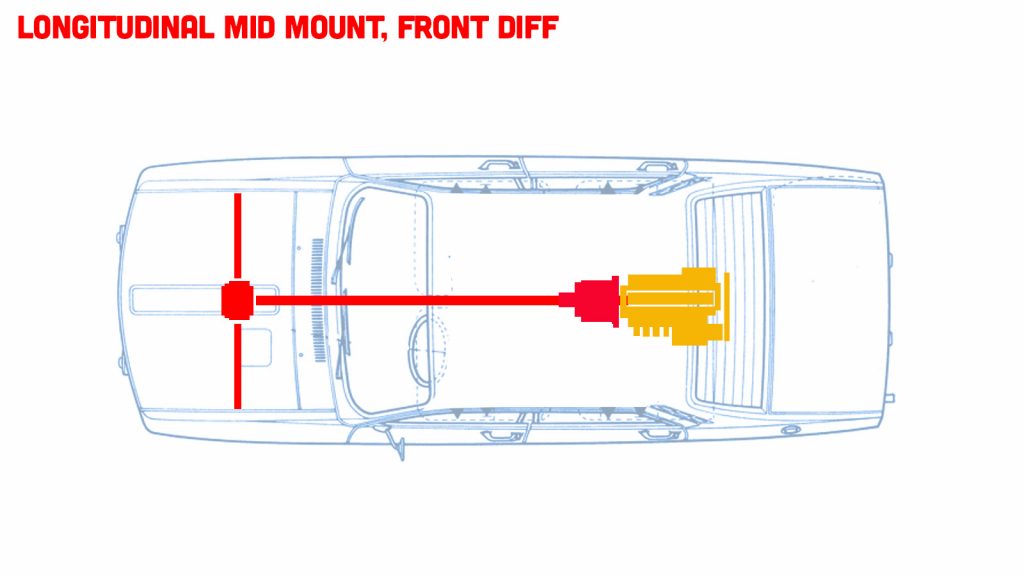 LONGITUDINAL MID MOUNT, FRONT DIFF