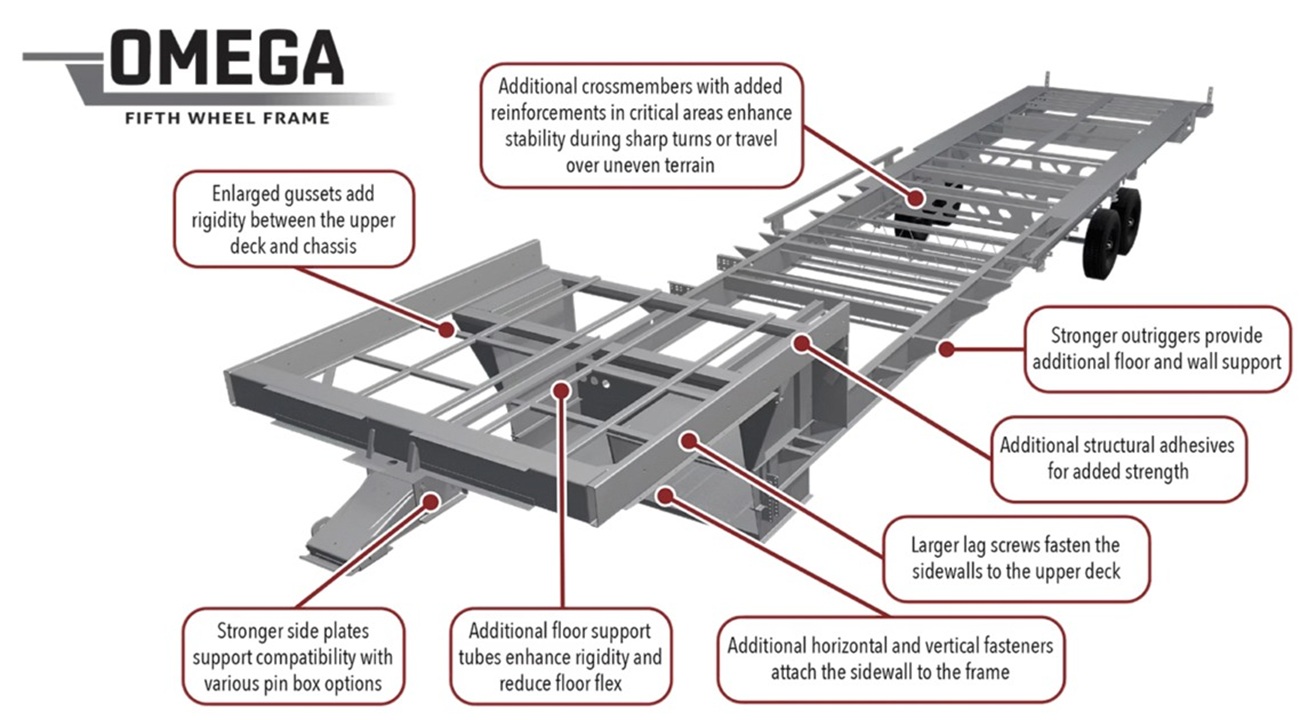 OMEGA
FIFTH WHEEL FRAME

Additional crossmembers with added reinforcements in critical areas enhance stability during sharp turns or travel over uneven terrain

Enlarged gussets add rigidity between the upper deck and chassis

Stronger outriggers provide additional floor and wall support

Additional structural adhesives for added strength

Larger lag screws fasten the sidewalls to the upper deck

Stronger side plates support compatibility with various pin box options

Additional floor support tubes enhance rigidity and reduce floor flex

Additional horizontal and vertical fasteners attach the sidewall to the frame