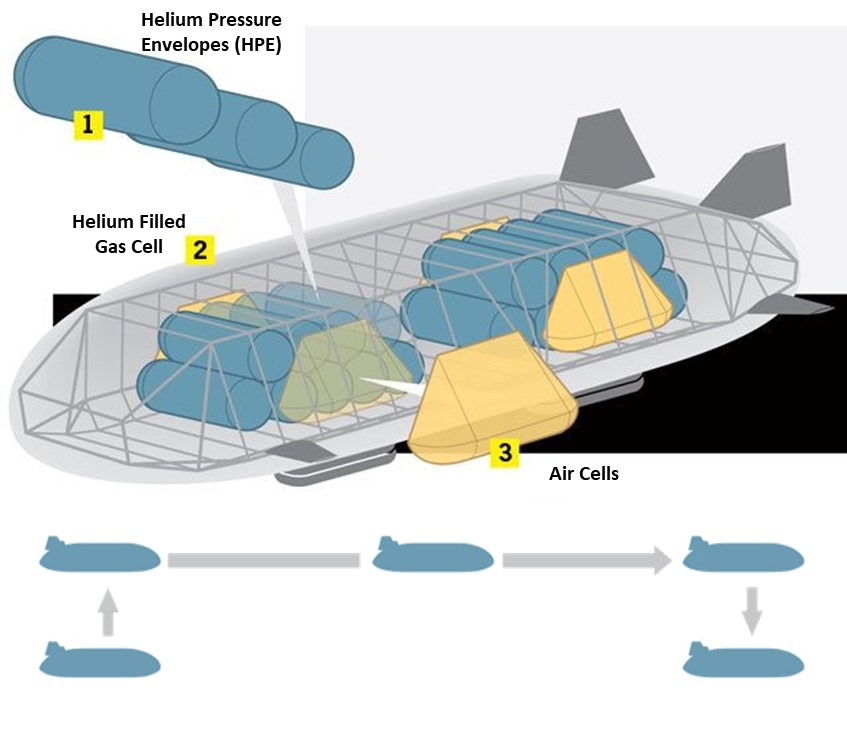 Helium Pressure Envelopes (HPE)

1

Helium Filled Gas Cell

2

3

Air Cells