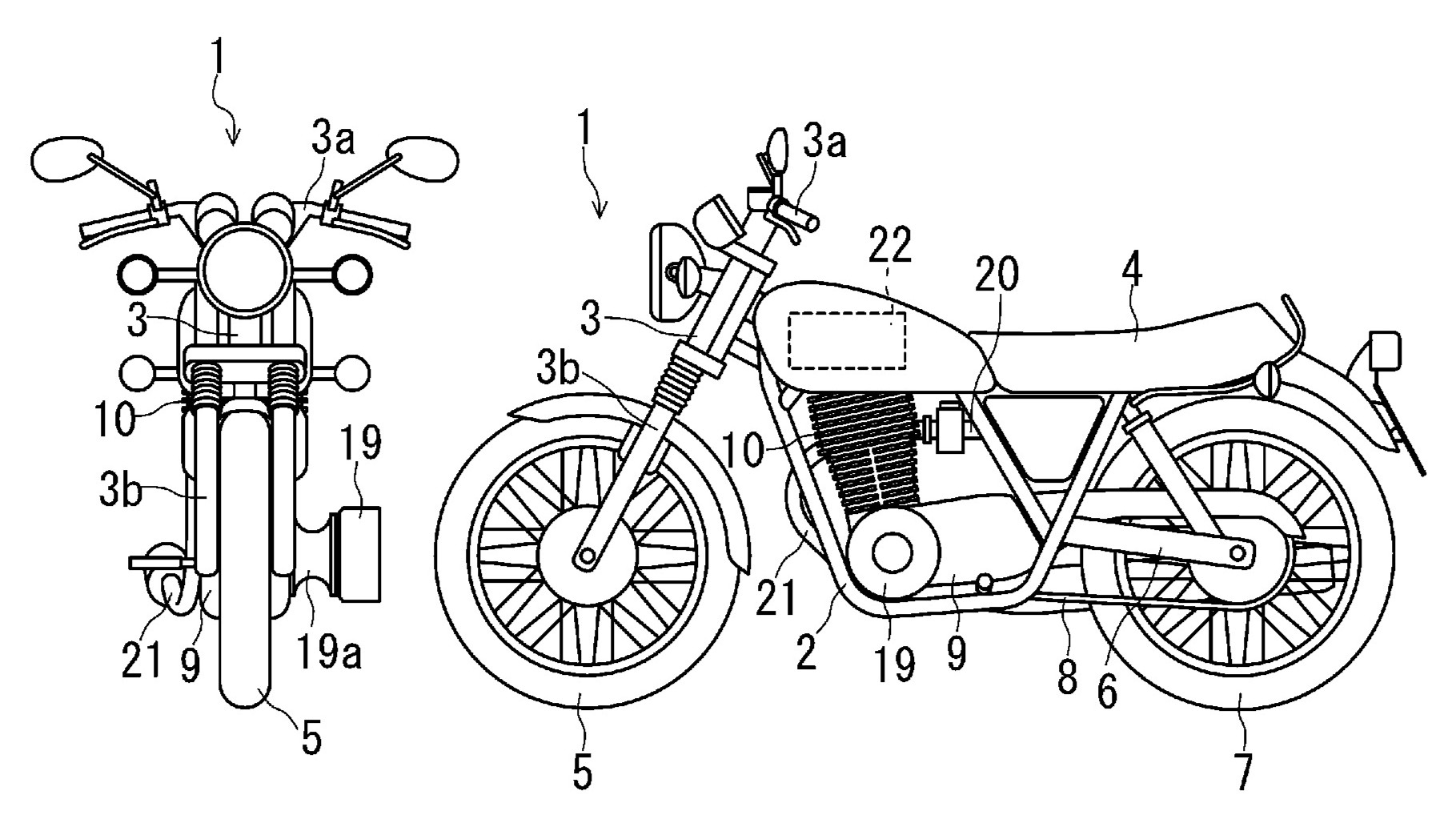 1
3a
3
10
19
3b
21
9
19a
5

1
3a
22
20
4
3
3b
10
21
2
19
9
8
6
5
7