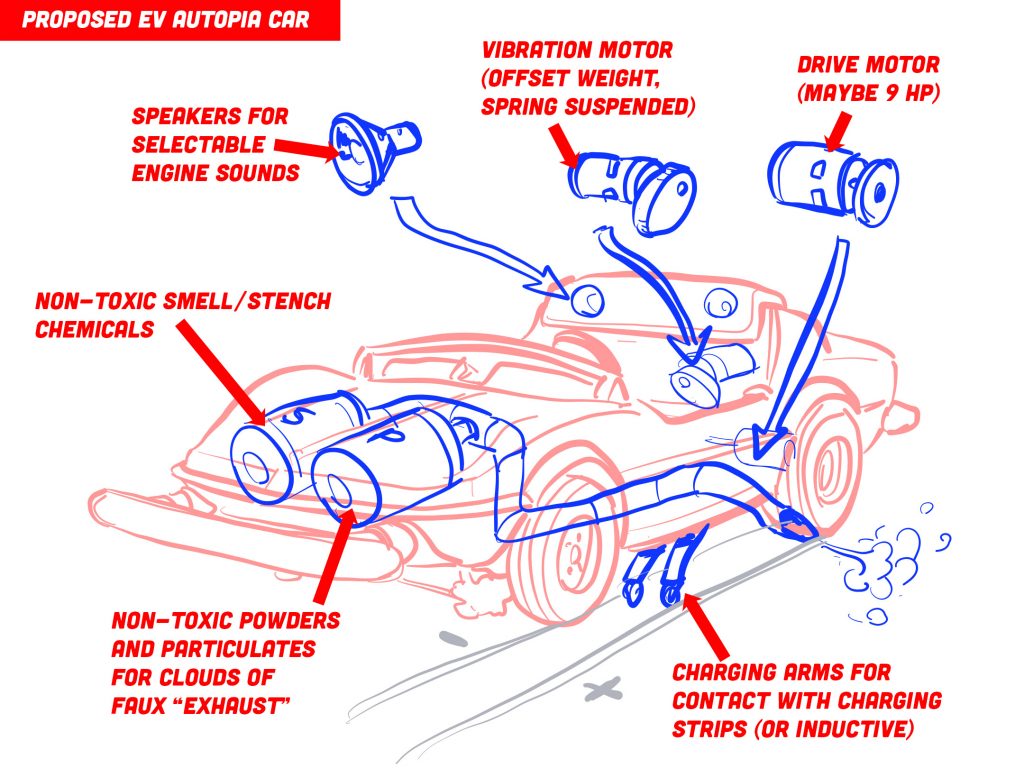 PROPOSED EV AUTOPIA CAR

SPEAKERS FOR SELECTABLE ENGINE SOUNDS

VIBRATION MOTOR (OFFSET WEIGHT, SPRING SUSPENDED)

DRIVE MOTOR (MAYBE 9 HP)

NON-TOXIC SMELL/STENCH CHEMICALS

S

P

NON-TOXIC POWDERS AND PARTICULATES FOR CLOUDS OF FAUX "EXHAUST"

CHARGING ARMS FOR CONTACT WITH CHARGING STRIPS (OR INDUCTIVE)