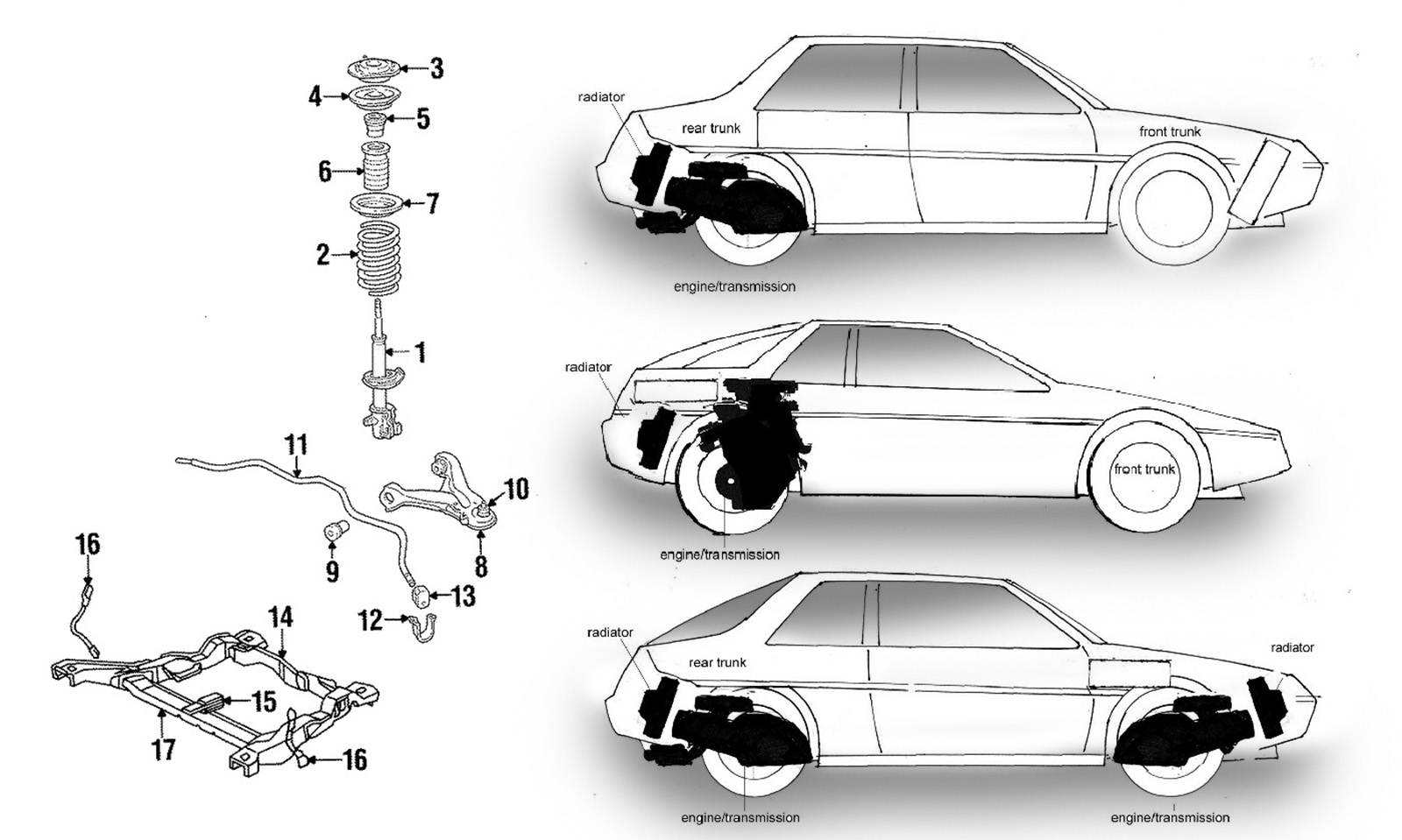 3
4
5
6
7
2
1
11
10
9
8
16
13
12
14
15
17
16

radiator
rear trunk
front trunk
engine/transmission

radiator
front trunk
engine/transmission

radiator
rear trunk
radiator
engine/transmission
engine/transmission