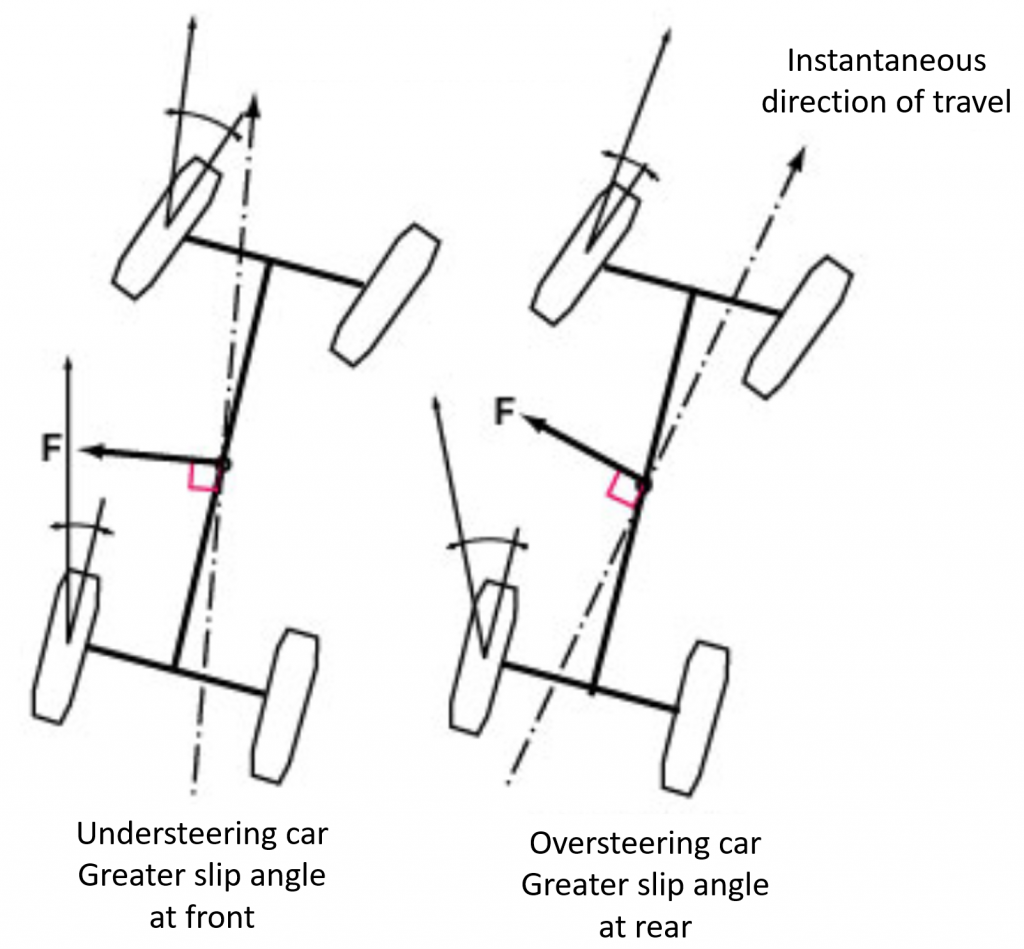 Instantaneous direction of travel

F

F

Understeering car
Greater slip angle at front

Oversteering car
Greater slip angle at rear